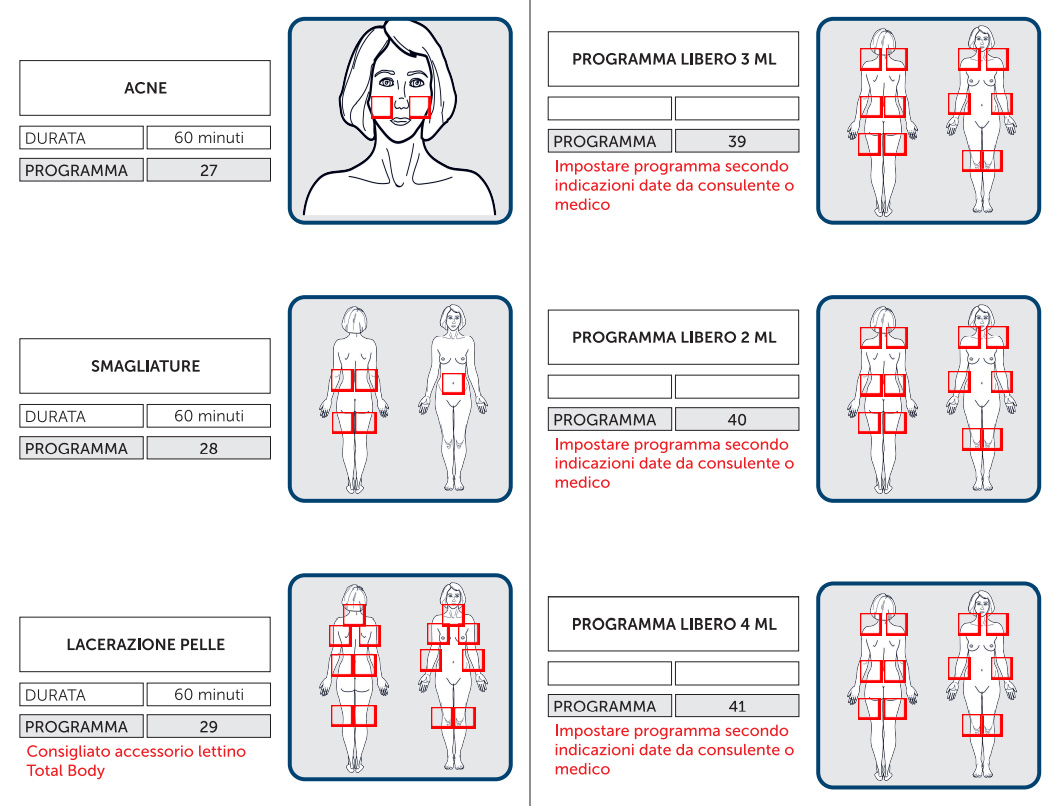 ACNE

| DURATA | 60 minuti |
|---|---|
| PROGRAMMA | 27 |

SMAGLIATURE

| DURATA | 60 minuti |
|---|---|
| PROGRAMMA | 28 |

LACERAZIONE PELLE

| DURATA | 60 minuti |
|---|---|
| PROGRAMMA | 29 |

Consigliato accessorio lettino Total Body

PROGRAMMA LIBERO 3 ML

| | |
|---|---|
| PROGRAMMA | 39 |

Impostare programma secondo indicazioni date da consulente o medico

PROGRAMMA LIBERO 2 ML

| | |
|---|---|
| PROGRAMMA | 40 |

Impostare programma secondo indicazioni date da consulente o medico

PROGRAMMA LIBERO 4 ML

| | |
|---|---|
| PROGRAMMA | 41 |

Impostare programma secondo indicazioni date da consulente o medico